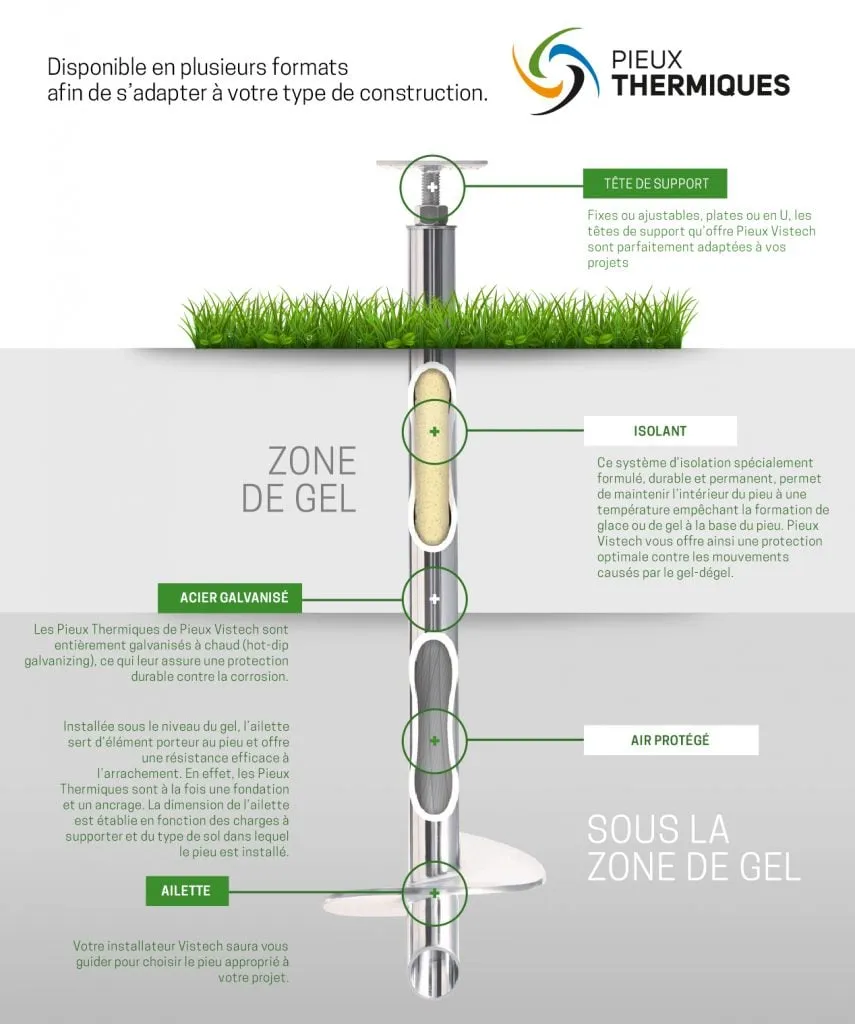 Disponible en plusieurs formats afin de s'adapter à votre type de construction.

PIEUX THERMIQUES

TÊTE DE SUPPORT

Fixes ou ajustables, plates ou en U, les têtes de support qu'offre Pieux Vistech sont parfaitement adaptées à vos projets

ZONE DE GEL

ISOLANT

Ce système d'isolation spécialement formulé, durable et permanent, permet de maintenir l'intérieur du pieu à une température empêchant la formation de glace ou de gel à la base du pieu. Pieux Vistech vous offre ainsi une protection optimale contre les mouvements causés par le gel-dégel.

ACIER GALVANISÉ

Les Pieux Thermiques de Pieux Vistech sont entièrement galvanisés à chaud (hot-dip galvanizing), ce qui leur assure une protection durable contre la corrosion.

Installée sous le niveau du gel, l'ailette sert d'élément porteur au pieu et offre une résistance efficace à l'arrachement. En effet, les Pieux Thermiques sont à la fois une fondation et un ancrage. La dimension de l'ailette est établie en fonction des charges à supporter et du type de sol dans lequel le pieu est installé.

AIR PROTÉGÉ

SOUS LA ZONE DE GEL

AILETTE

Votre installateur Vistech saura vous guider pour choisir le pieu approprié à votre projet.